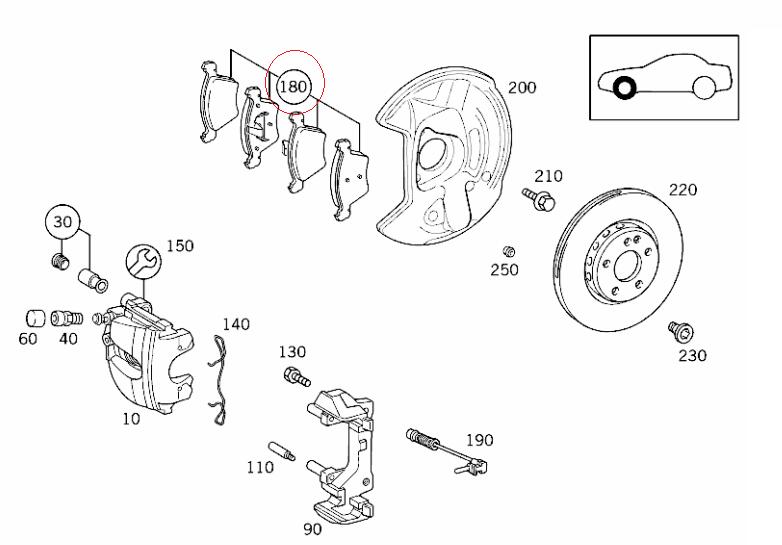 180
200
210
220
30
150
250
60
40
140
230
130
10
190
110
90