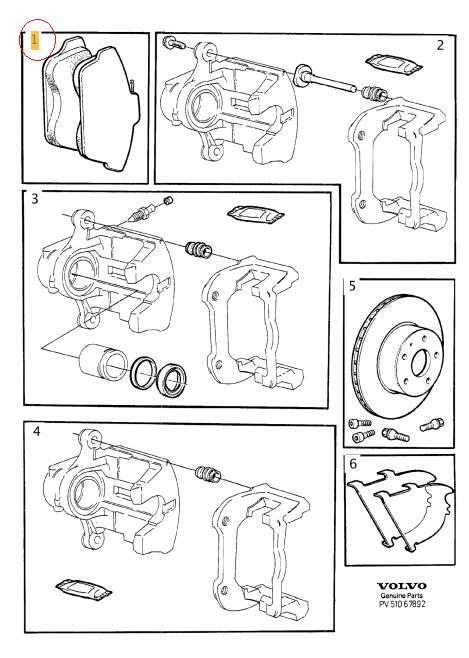 1

2

3

5

4

6

VOLVO
Genuine Parts
PV 510 67892