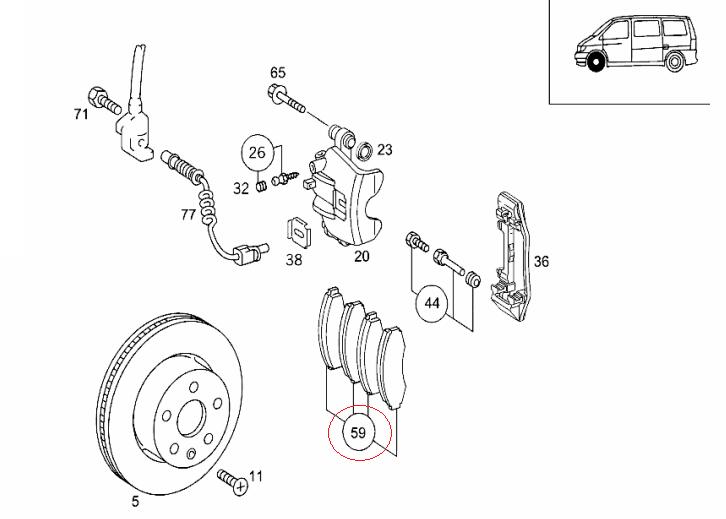 65
71
26
23
32
77
38
20
36
44
59
11
5