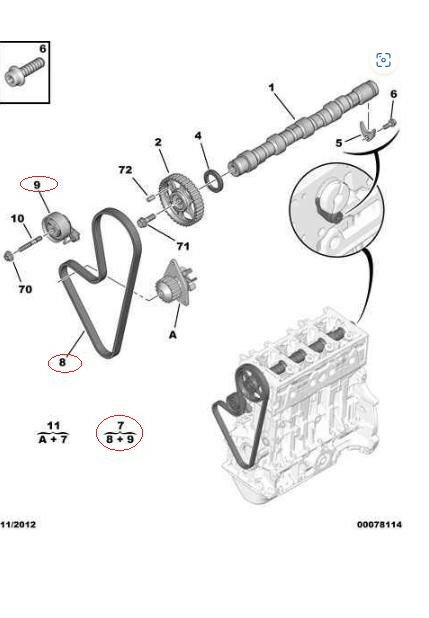 6

1

6

5

2

4

72

9

10

71

70

A

8

$\frac{11}{A + 7}$

$\frac{7}{8 + 9}$

11/2012

00078114