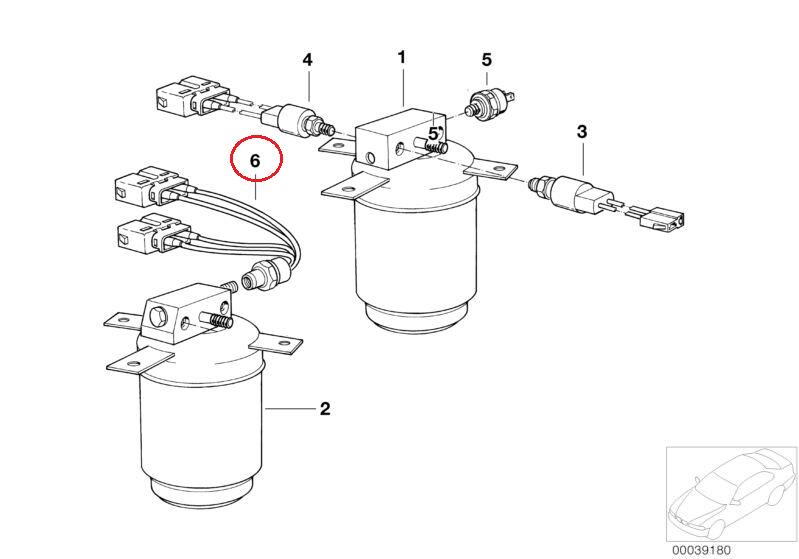 4
1
5
5
3
6
2
00039180