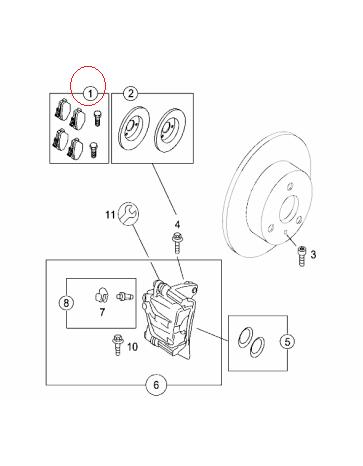 1
2
11
4
3
8
7
10
5
6