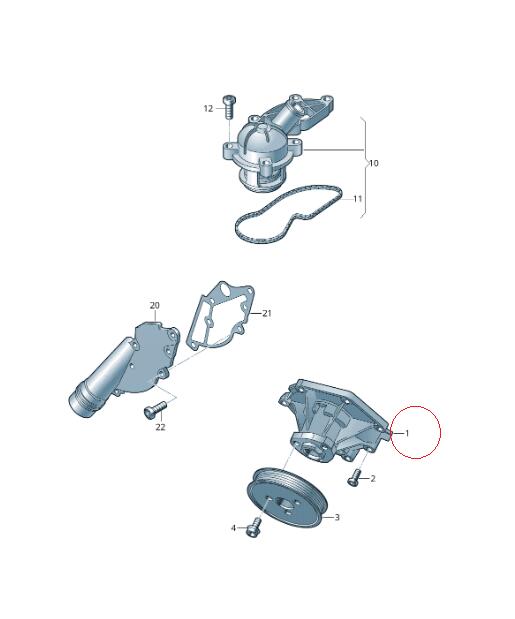 12
10
11
20
21
22
1
2
3
4