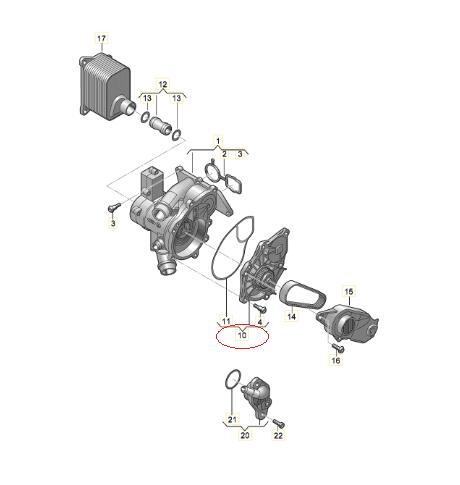 17
12
13
13
1
2
3
3
11
4
10
14
15
16
21
20
22