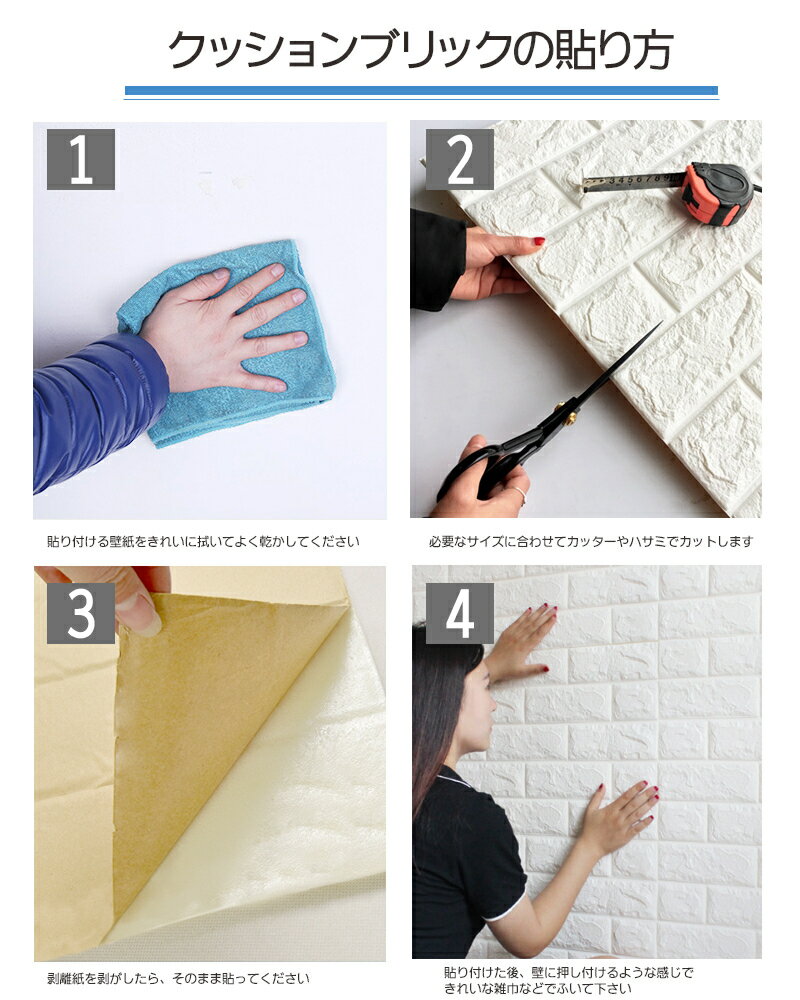 クッションブリックの貼り方

1

貼り付ける壁紙をきれいに拭いてよく乾かしてください

2

必要なサイズに合わせてカッターやハサミでカットします

3

剥離紙を剥がしたら、そのまま貼ってください

4

貼り付けた後、壁に押し付けるような感じで
きれいな雑巾などでふいて下さい