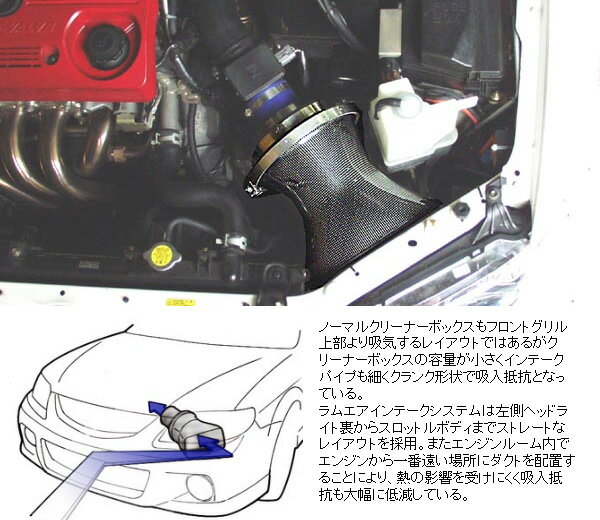 ノーマルクリーナーボックスもフロントグリル上部より吸気するレイアウトではあるがクリーナーボックスの容量が小さくインテークパイプも細くクランク形状で吸入抵抗となっている。
ラムエアインテークシステムは左側ヘッドライト裏からスロットルボディまでストレートなレイアウトを採用。またエンジンルーム内でエンジンから一番遠い場所にダクトを配置することにより、熱の影響を受けにくく吸入抵抗も大幅に低減している。