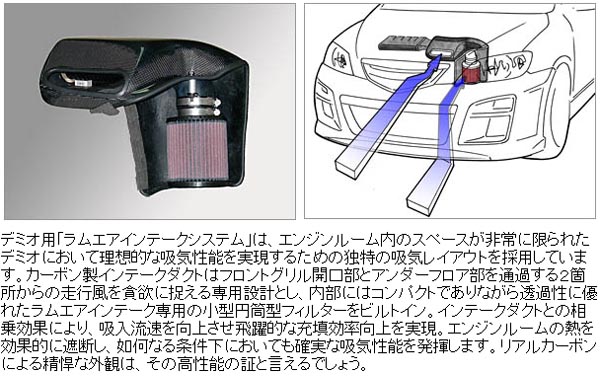 デミオ用「ラムエアインテークシステム」は、エンジンルーム内のスペースが非常に限られたデミオにおいて理想的な吸気性能を実現するための独特の吸気レイアウトを採用しています。カーボン製インテークダクトはフロントグリル開口部とアンダーフロア部を通過する2箇所からの走行風を貪欲に捉える専用設計とし、内部にはコンパクトでありながら透過性に優れたラムエアインテーク専用の小型円筒型フィルターをビルトイン。インテークダクトとの相乗効果により、吸入流速を向上させ飛躍的な充填効率向上を実現。エンジンルームの熱を効果的に遮断し、如何なる条件下においても確実な吸気性能を発揮します。リアルカーボンによる精悍な外観は、その高性能の証と言えるでしょう。