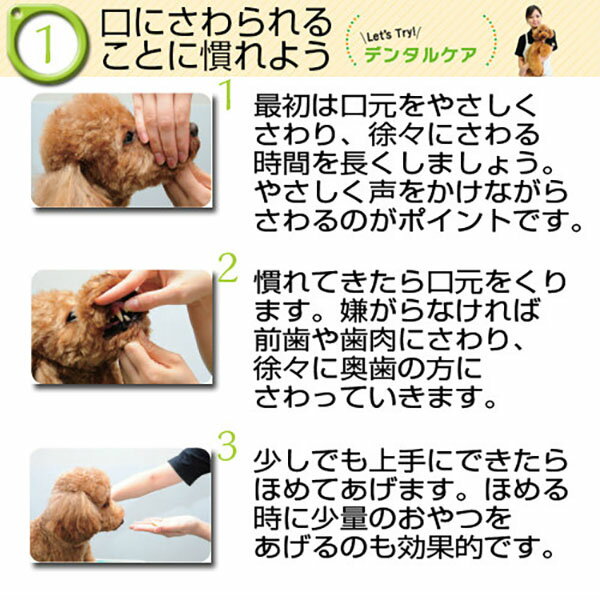 1 口にさわられることに慣れよう

Let's Try!
デンタルケア

1
最初は口元をやさしくさわり、徐々にさわる時間を長くしましょう。やさしく声をかけながらさわるのがポイントです。

2
慣れてきたら口元をくります。嫌がらなければ前歯や歯肉にさわり、徐々に奥歯の方にさわっていきます。

3
少しでも上手にできたらほめてあげます。ほめる時に少量のおやつをあげるのも効果的です。