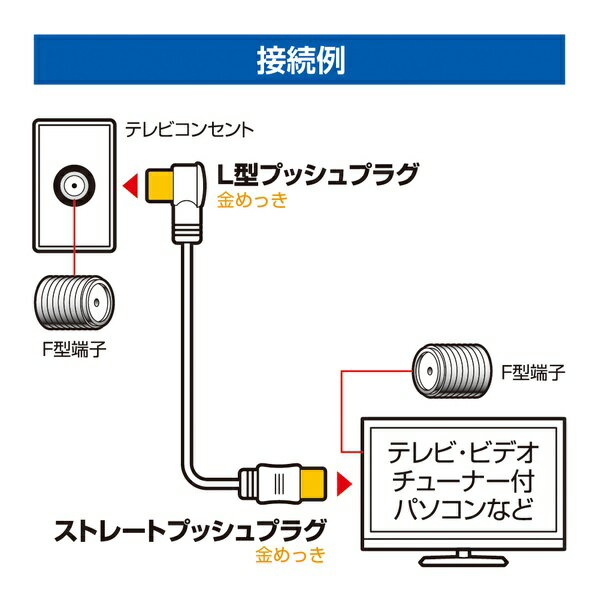 接続例

テレビコンセント

L型プッシュプラグ
金めっき

F型端子

F型端子

テレビ・ビデオ
チューナー付
パソコンなど

ストレートプッシュプラグ
金めっき