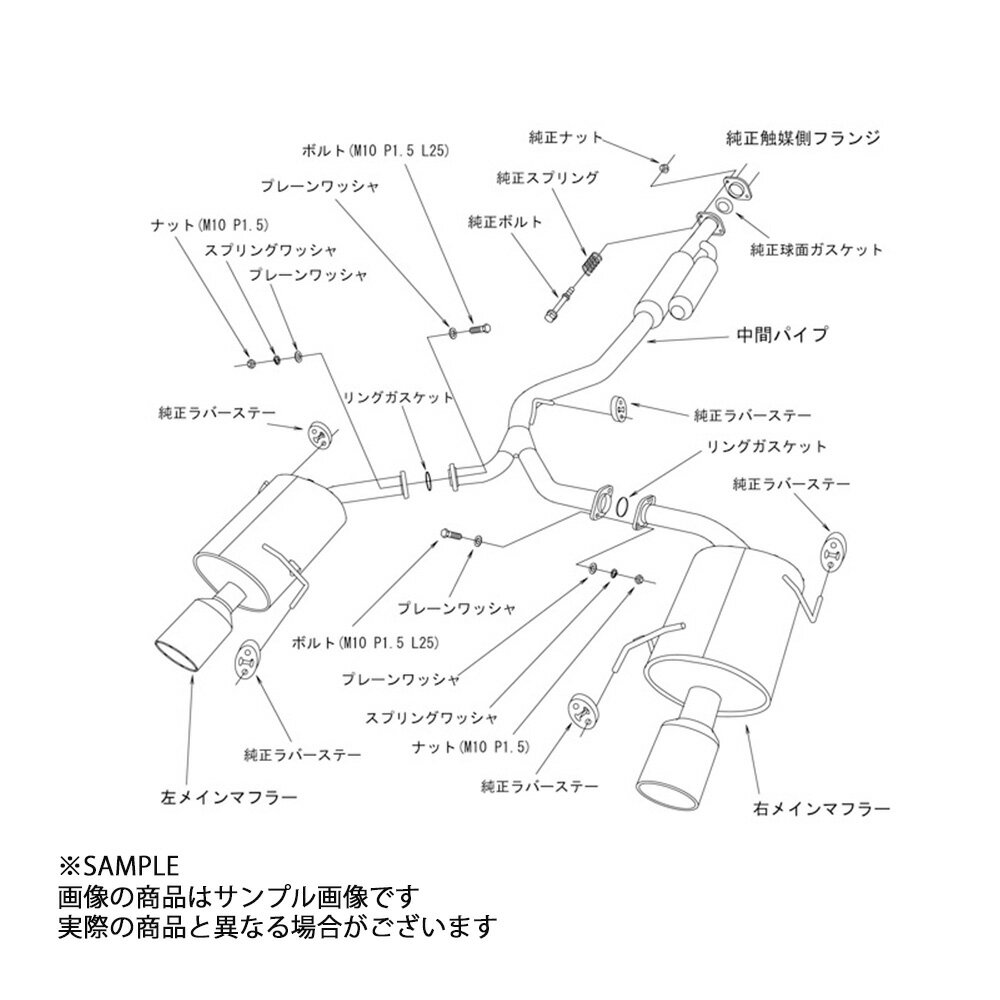 純正ナット
純正触媒側フランジ
ボルト(M10 P1.5 L25)
純正スプリング
プレーンワッシャ
純正ボルト
純正球面ガスケット
ナット(M10 P1.5)
スプリングワッシャ
プレーンワッシャ
中間パイプ
リングガスケット
純正ラバーステー
純正ラバーステー
リングガスケット
純正ラバーステー
プレーンワッシャ
ボルト(M10 P1.5 L25)
プレーンワッシャ
スプリングワッシャ
ナット(M10 P1.5)
純正ラバーステー
純正ラバーステー
左メインマフラー
右メインマフラー

※SAMPLE
画像の商品はサンプル画像です
実際の商品と異なる場合がございます