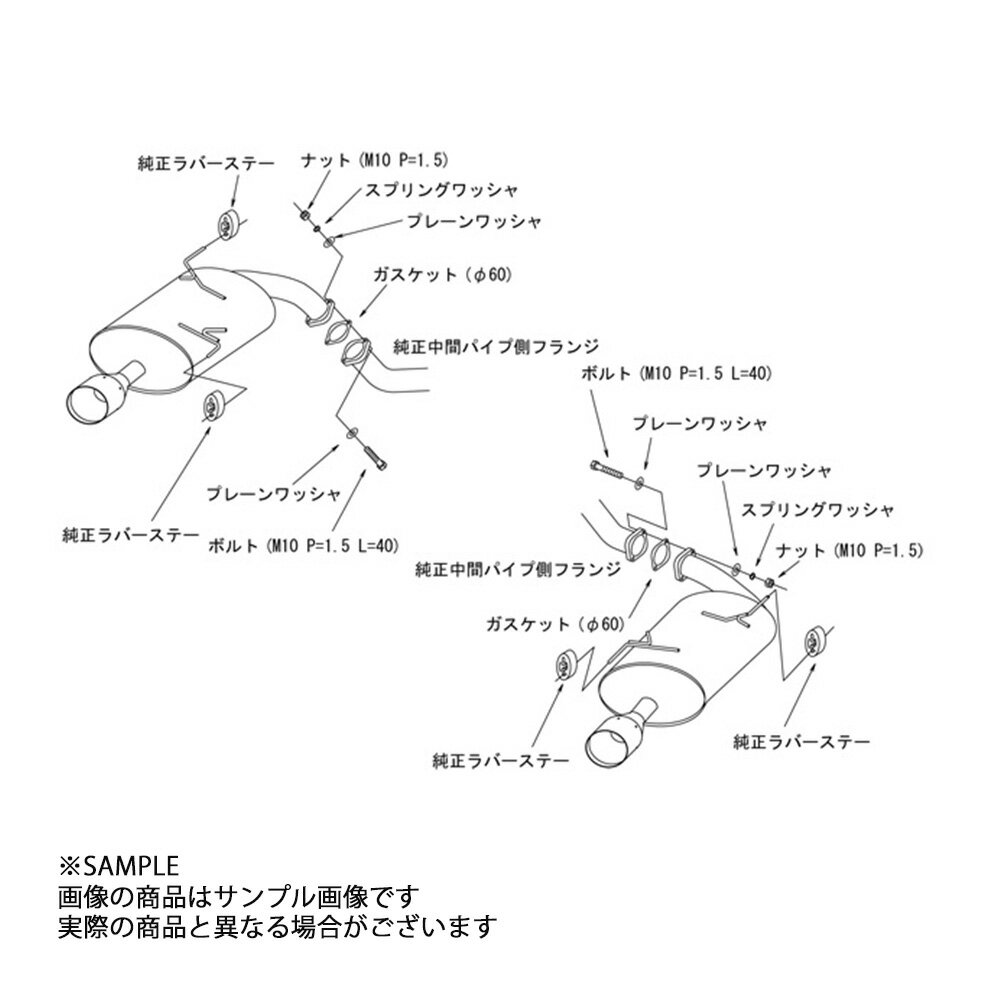 純正ラバーステー

ナット (M10 P=1.5)

スプリングワッシャ

プレーンワッシャ

ガスケット (φ60)

純正中間パイプ側フランジ

プレーンワッシャ

純正ラバーステー

ボルト (M10 P=1.5 L=40)

ボルト (M10 P=1.5 L=40)

プレーンワッシャ

プレーンワッシャ

スプリングワッシャ

ナット (M10 P=1.5)

純正中間パイプ側フランジ

ガスケット (φ60)

純正ラバーステー

純正ラバーステー

※SAMPLE
画像の商品はサンプル画像です
実際の商品と異なる場合がございます