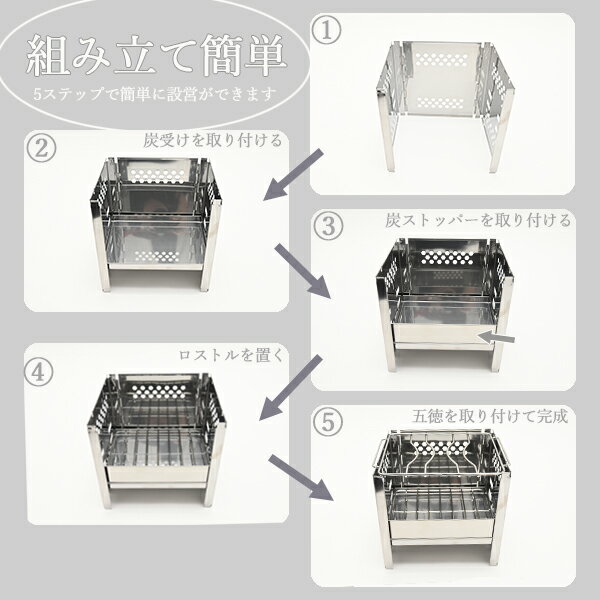 組み立て簡単
5ステップで簡単に設営ができます

①

②
炭受けを取り付ける

③
炭ストッパーを取り付ける

④
ロストルを置く

⑤
五徳を取り付けて完成