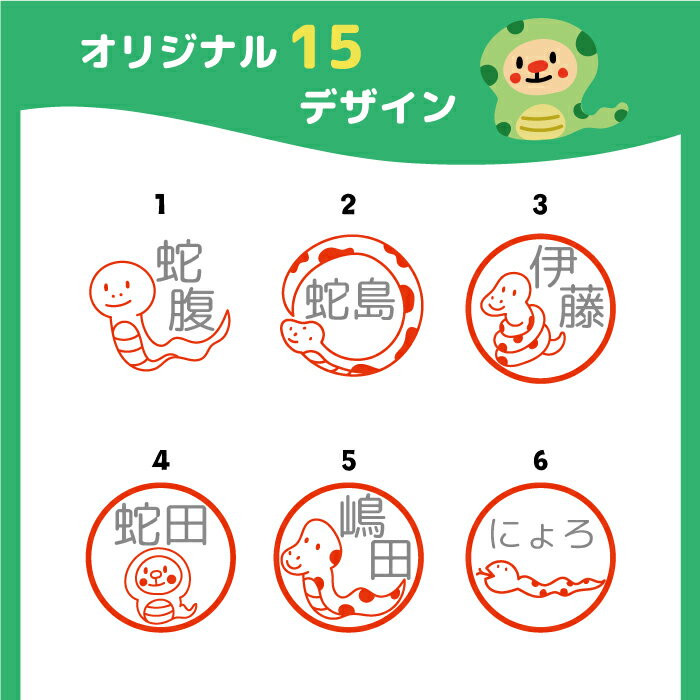 オリジナル 15 デザイン

1
蛇腹

2
蛇島

3
伊藤

4
蛇田

5
嶋田

6
にょろ