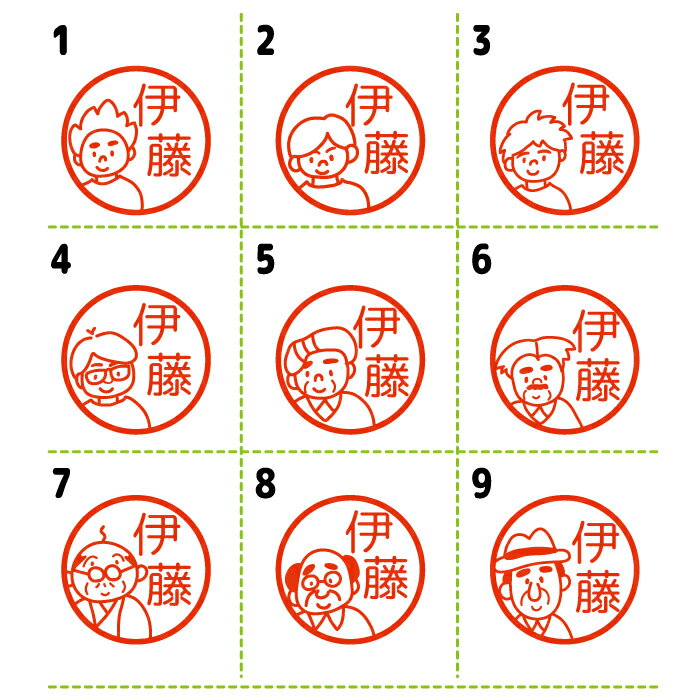 1
伊藤

2
伊藤

3
伊藤

4
伊藤

5
伊藤

6
伊藤

7
伊藤

8
伊藤

9
伊藤