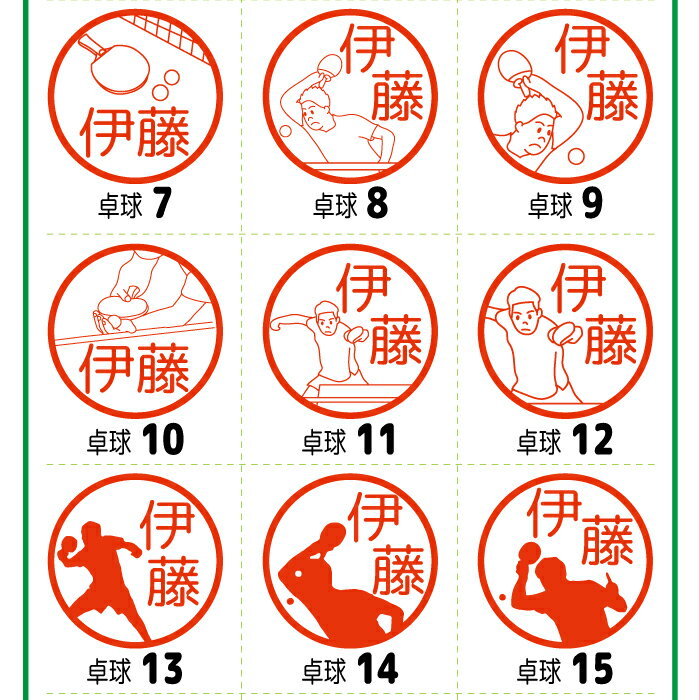 伊藤

卓球 7

伊藤

卓球 8

伊藤

卓球 9

伊藤

卓球 10

伊藤

卓球 11

伊藤

卓球 12

伊藤

卓球 13

伊藤

卓球 14

伊藤

卓球 15