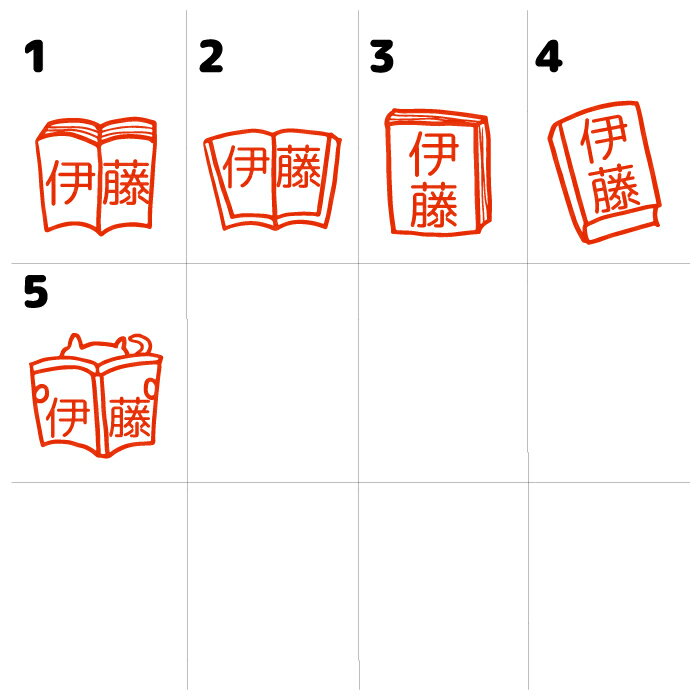 1
伊藤

2
伊藤

3
伊藤

4
伊藤

5
伊藤