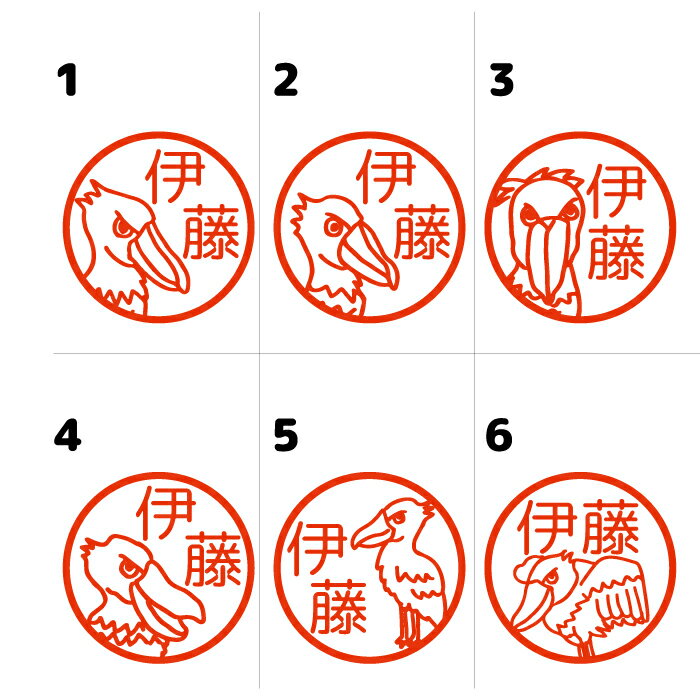 1
伊藤

2
伊藤

3
伊藤

4
伊藤

5
伊藤

6
伊藤