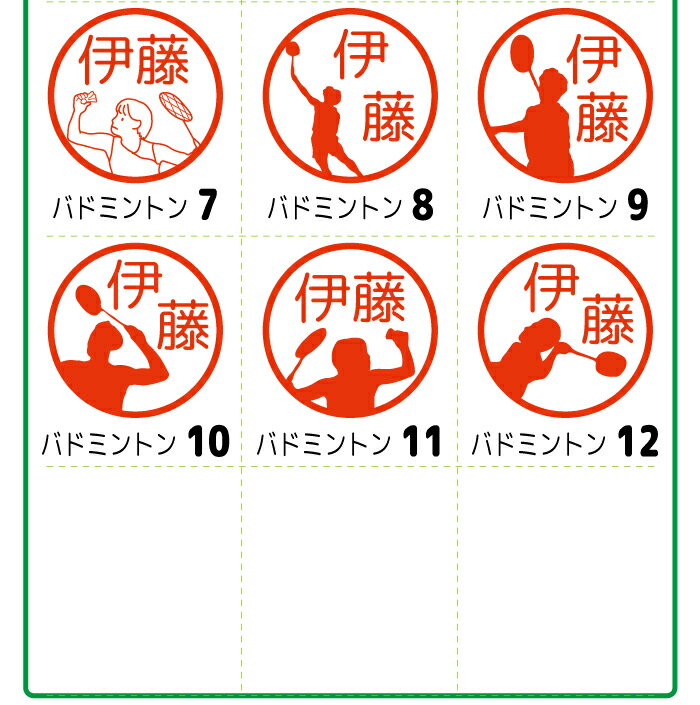 伊藤
バドミントン 7

伊藤
バドミントン 8

伊藤
バドミントン 9

伊藤
バドミントン 10

伊藤
バドミントン 11

伊藤
バドミントン 12