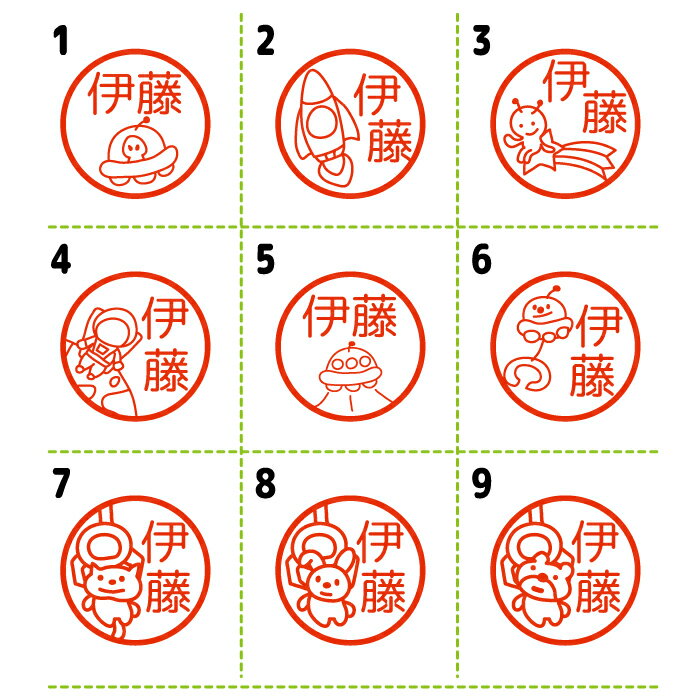 1
伊藤

2
伊藤

3
伊藤

4
伊藤

5
伊藤

6
伊藤

7
伊藤

8
伊藤

9
伊藤