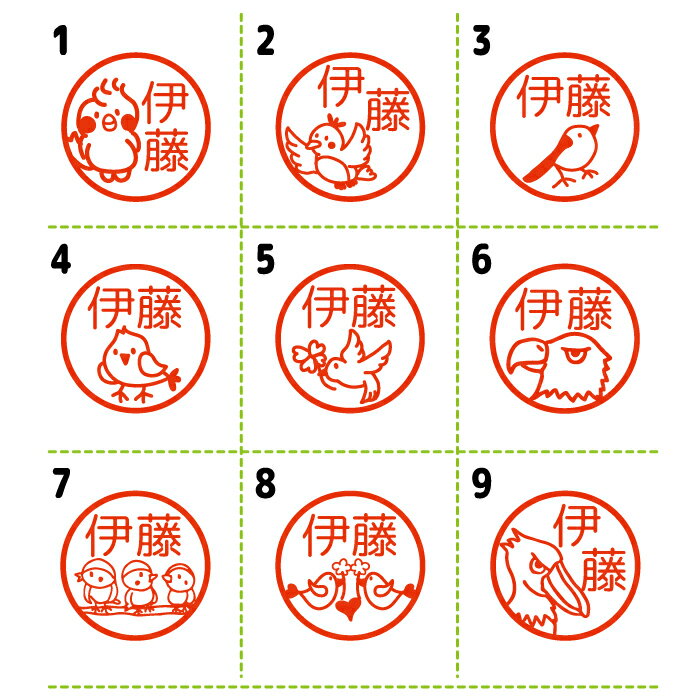 1
伊藤

2
伊藤

3
伊藤

4
伊藤

5
伊藤

6
伊藤

7
伊藤

8
伊藤

9
伊藤