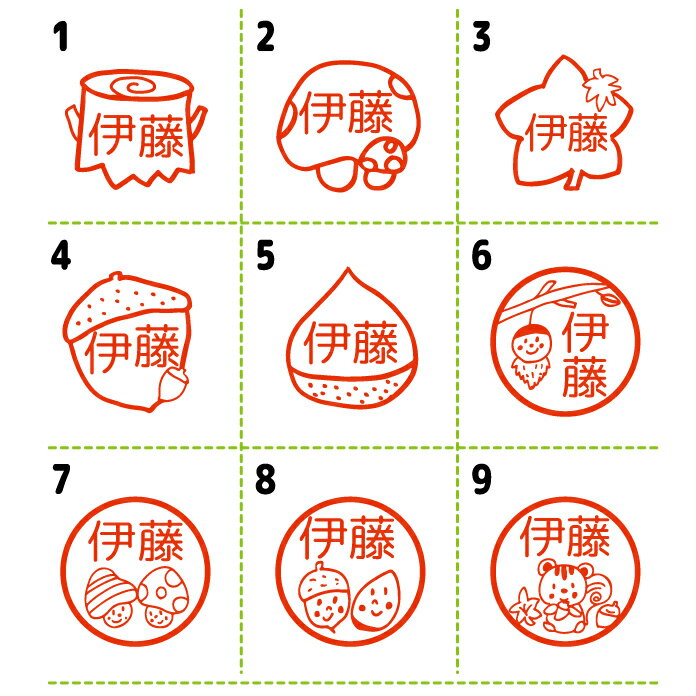 1
伊藤

2
伊藤

3
伊藤

4
伊藤

5
伊藤

6
伊藤

7
伊藤

8
伊藤

9
伊藤