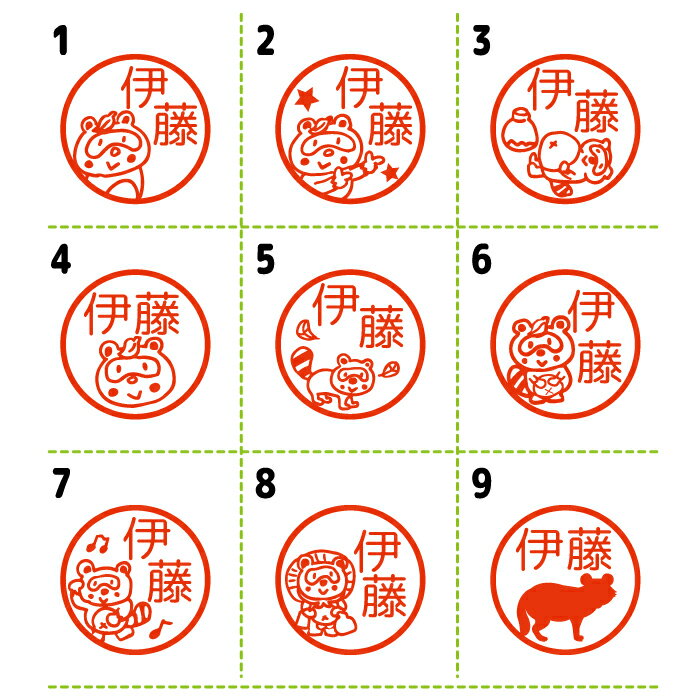 1
伊藤

2
伊藤

3
伊藤

4
伊藤

5
伊藤

6
伊藤

7
伊藤

8
伊藤

9
伊藤