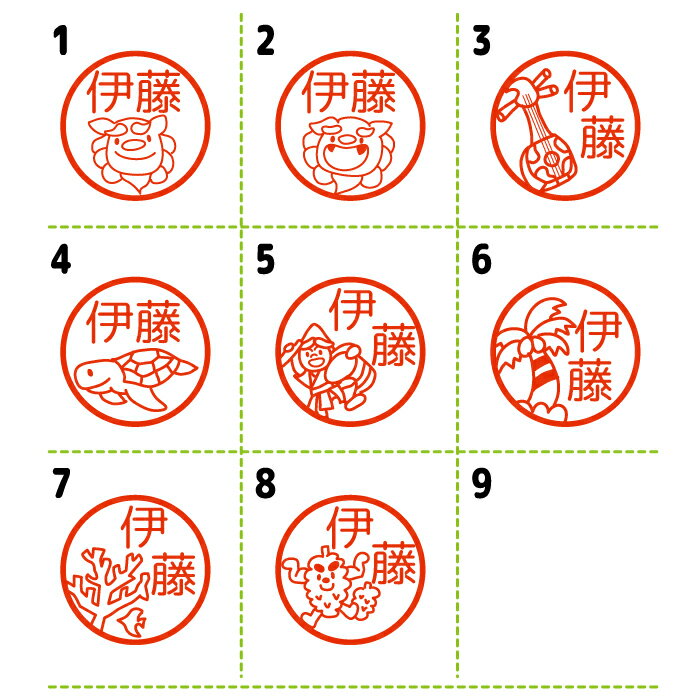 1
伊藤

2
伊藤

3
伊藤

4
伊藤

5
伊藤

6
伊藤

7
伊藤

8
伊藤

9