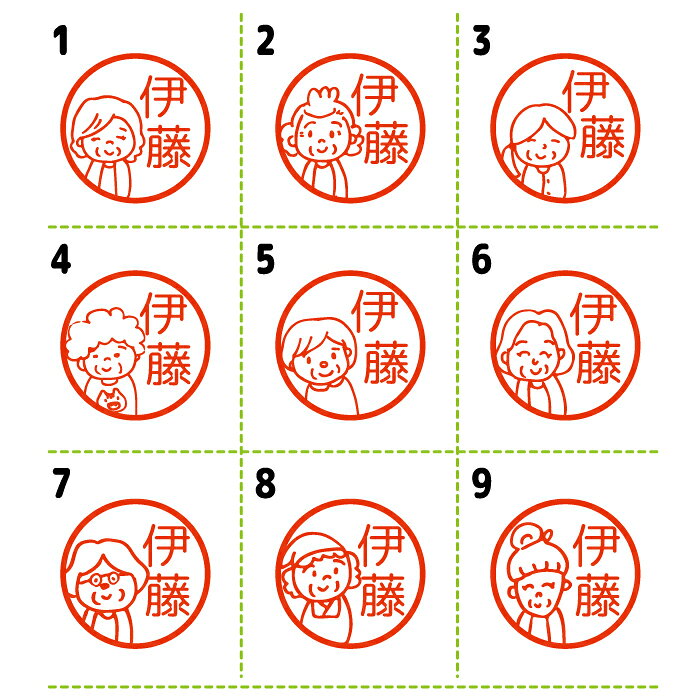 1
伊藤

2
伊藤

3
伊藤

4
伊藤

5
伊藤

6
伊藤

7
伊藤

8
伊藤

9
伊藤