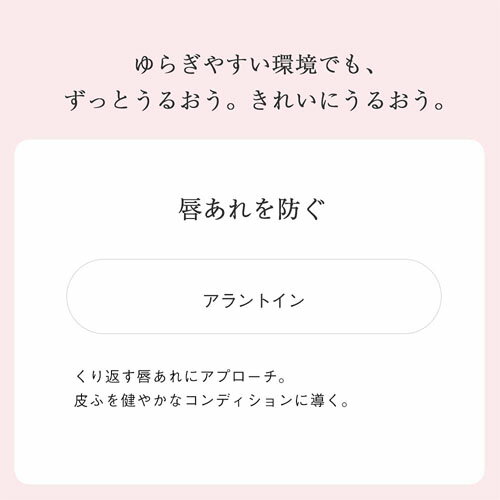 ゆらぎやすい環境でも、
ずっとうるおう。きれいにうるおう。

唇あれを防ぐ

アラントイン

くり返す唇あれにアプローチ。
皮ふを健やかなコンディションに導く。