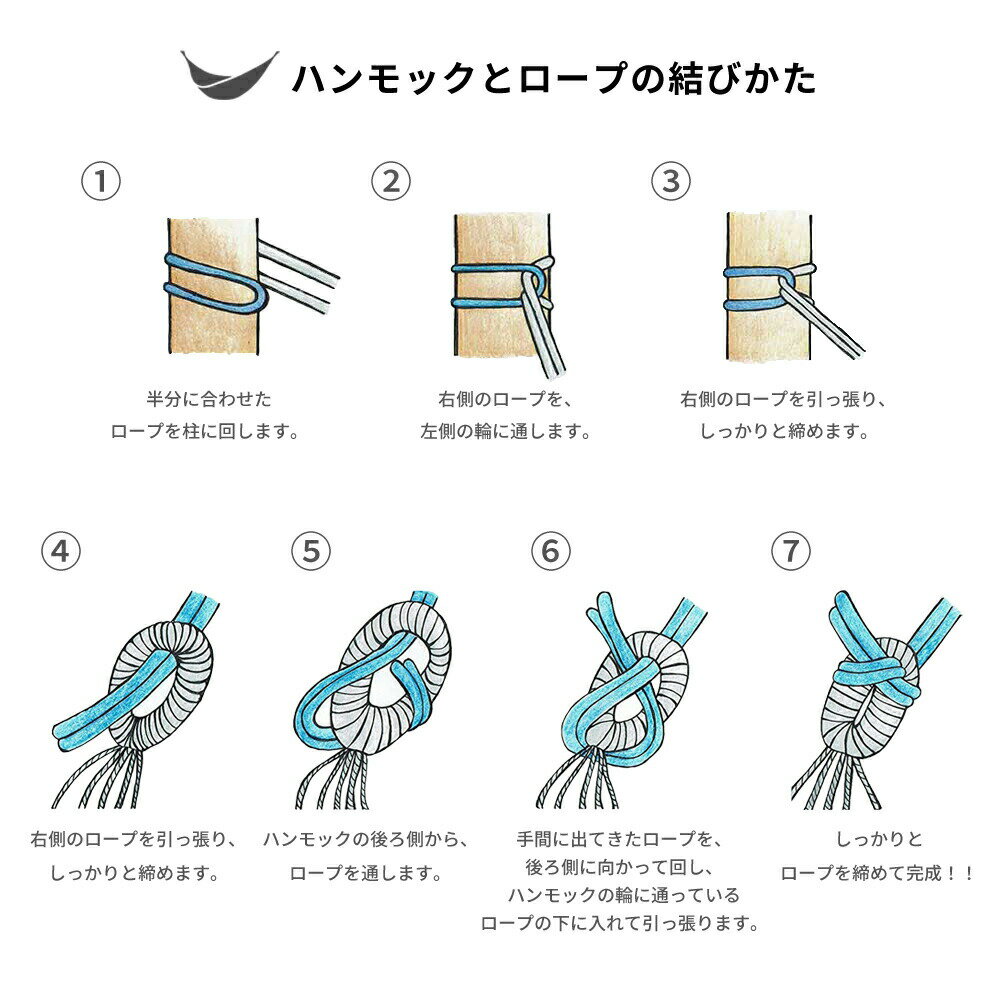 ハンモックとロープの結びかた

①

半分に合わせた
ロープを柱に回します。

②

右側のロープを、
左側の輪に通します。

③

右側のロープを引っ張り、
しっかりと締めます。

④

右側のロープを引っ張り、
しっかりと締めます。

⑤

ハンモックの後ろ側から、
ロープを通します。

⑥

手間に出てきたロープを、
後ろ側に向かって回し、
ハンモックの輪に通っている
ロープの下に入れて引っ張ります。

⑦

しっかりと
ロープを締めて完成！！