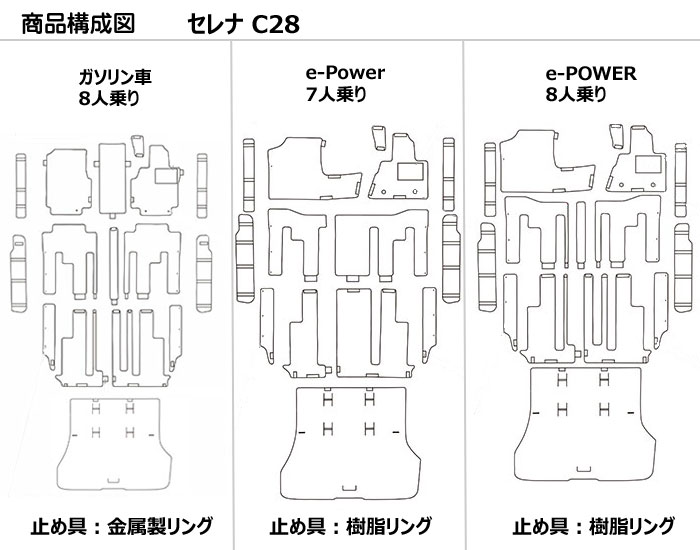 商品構成図　セレナ C28

ガソリン車
8人乗り

止め具：金属製リング

e-Power
7人乗り

止め具：樹脂リング

e-POWER
8人乗り

止め具：樹脂リング