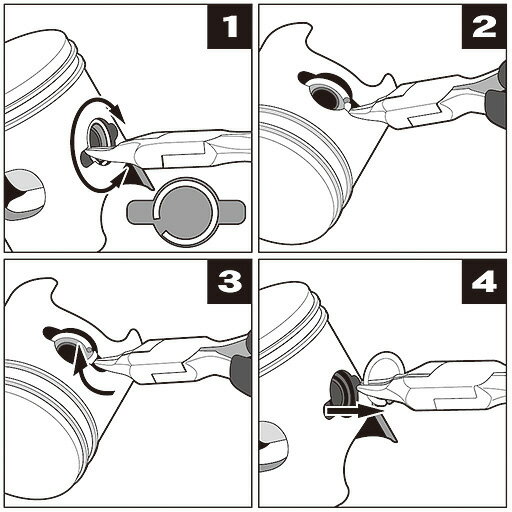 1

2

3

4