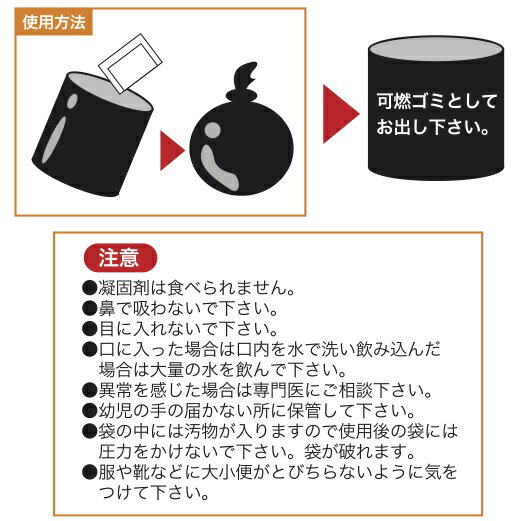 使用方法

可燃ゴミとしてお出し下さい。

注意

●凝固剤は食べられません。
●鼻で吸わないで下さい。
●目に入れないで下さい。
●口に入った場合は口内を水で洗い飲み込んだ場合は大量の水を飲んで下さい。
●異常を感じた場合は専門医にご相談下さい。
●幼児の手の届かない所に保管して下さい。
●袋の中には汚物が入りますので使用後の袋には圧力をかけないで下さい。袋が破れます。
●服や靴などに大小便がとびちらないように気をつけて下さい。