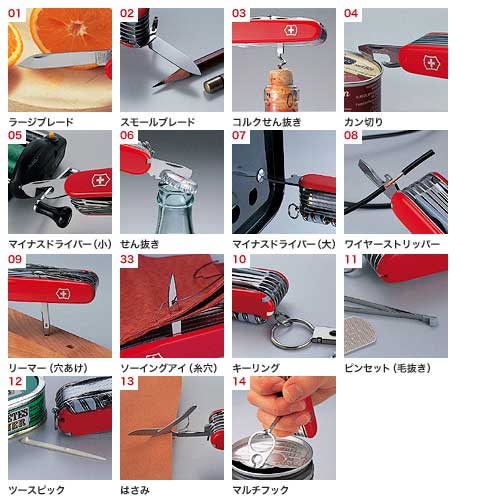 01
ラージブレード

02
スモールブレード

03
コルクせん抜き

04
カン切り

05
マイナスドライバー（小）

06
せん抜き

07
マイナスドライバー（大）

08
ワイヤーストリッパー

09
リーマー（穴あけ）

33
ソーイングアイ（糸穴）

10
キーリング

11
ピンセット（毛抜き）

12
ツースピック

13
はさみ

14
マルチフック