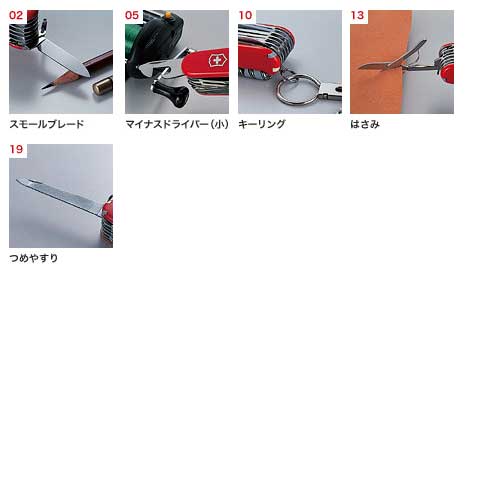 02
スモールブレード

05
マイナスドライバー（小）

10
キーリング

13
はさみ

19
つめやすり