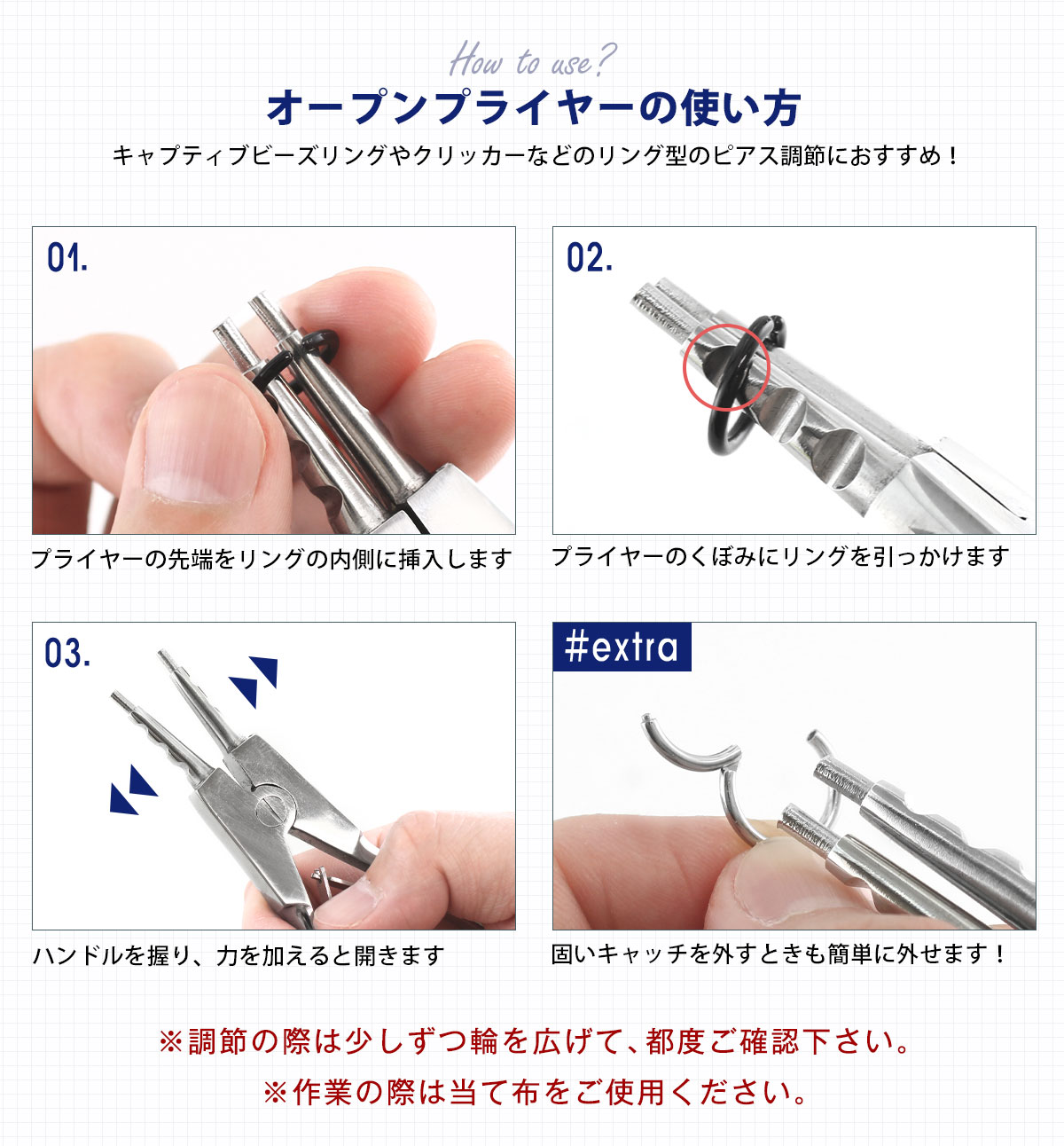 How to use?

オープンプライヤーの使い方

キャプティブビーズリングやクリッカーなどのリング型のピアス調節におすすめ！

01.

プライヤーの先端をリングの内側に挿入します

02.

プライヤーのくぼみにリングを引っかけます

03.

ハンドルを握り、力を加えると開きます

#extra

固いキャッチを外すときも簡単に外せます！

※調節の際は少しずつ輪を広げて、都度ご確認下さい。

※作業の際は当て布をご使用ください。