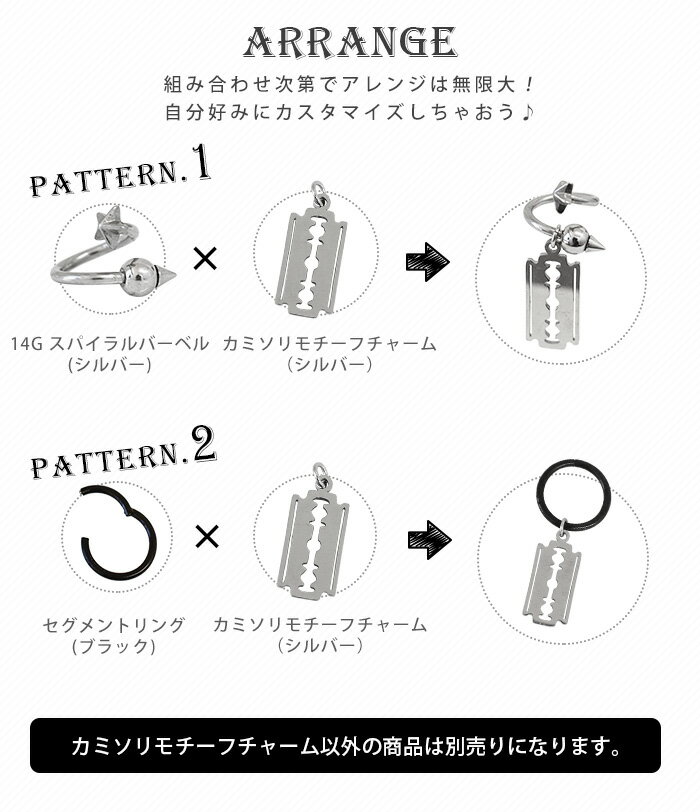 ARRANGE

組み合わせ次第でアレンジは無限大！
自分好みにカスタマイズしちゃおう♪

PATTERN.1

×

14G スパイラルバーベル
(シルバー)

カミソリモチーフチャーム
(シルバー)

PATTERN.2

×

セグメントリング
(ブラック)

カミソリモチーフチャーム
(シルバー)

カミソリモチーフチャーム以外の商品は別売りになります。