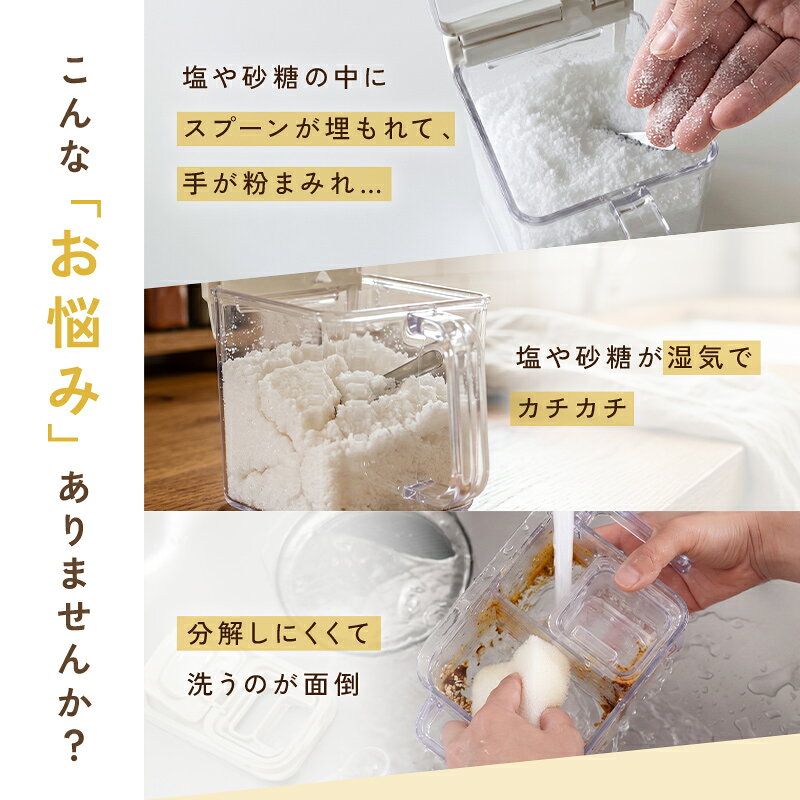 こんな「お悩み」ありませんか？

塩や砂糖の中に
スプーンが埋もれて、
手が粉まみれ…

塩や砂糖が湿気で
カチカチ

分解しにくくて
洗うのが面倒