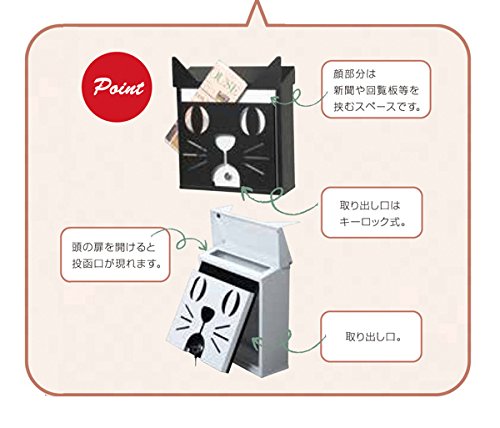 Point

顔部分は
新聞や回覧板等を
挟むスペースです。

取り出し口は
キーロック式。

頭の扉を開けると
投函口が現れます。

取り出し口。