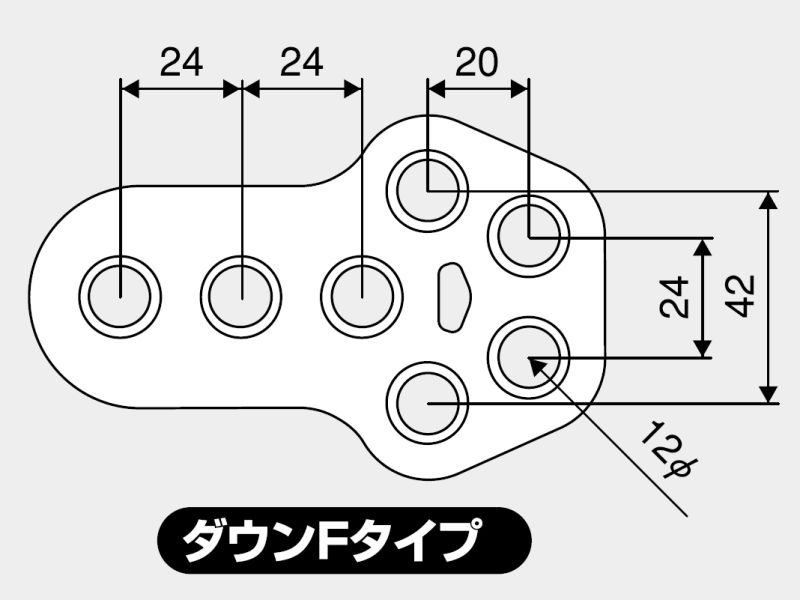 24
24
20
24
42
12ϕ
ダウンFタイプ