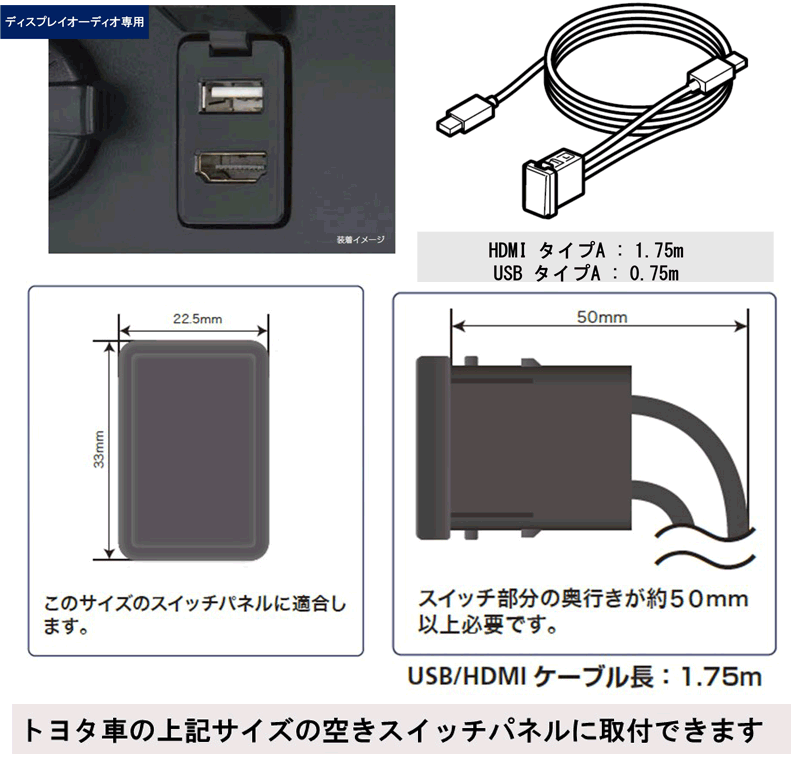 ディスプレイオーディオ専用

装着イメージ

HDMI タイプA : 1.75m
USB タイプA : 0.75m

22.5mm

33mm

このサイズのスイッチパネルに適合します。

50mm

スイッチ部分の奥行きが約50mm以上必要です。

USB/HDMI ケーブル長：1.75m

トヨタ車の上記サイズの空きスイッチパネルに取付できます