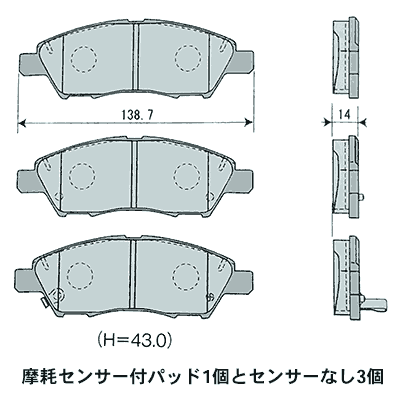 138.7

14

(H=43.0)

摩耗センサー付パッド1個とセンサーなし3個