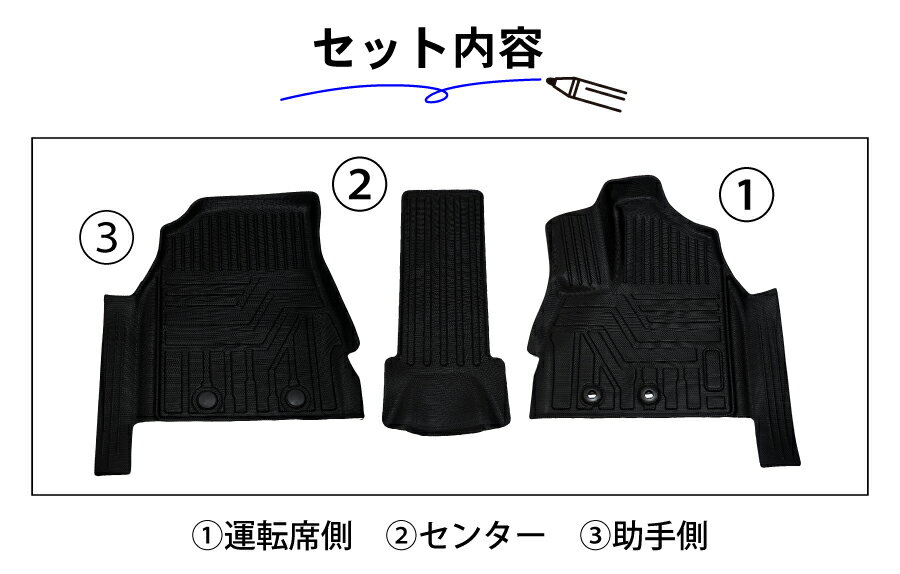 セット内容

③

②

①

①運転席側　②センター　③助手側