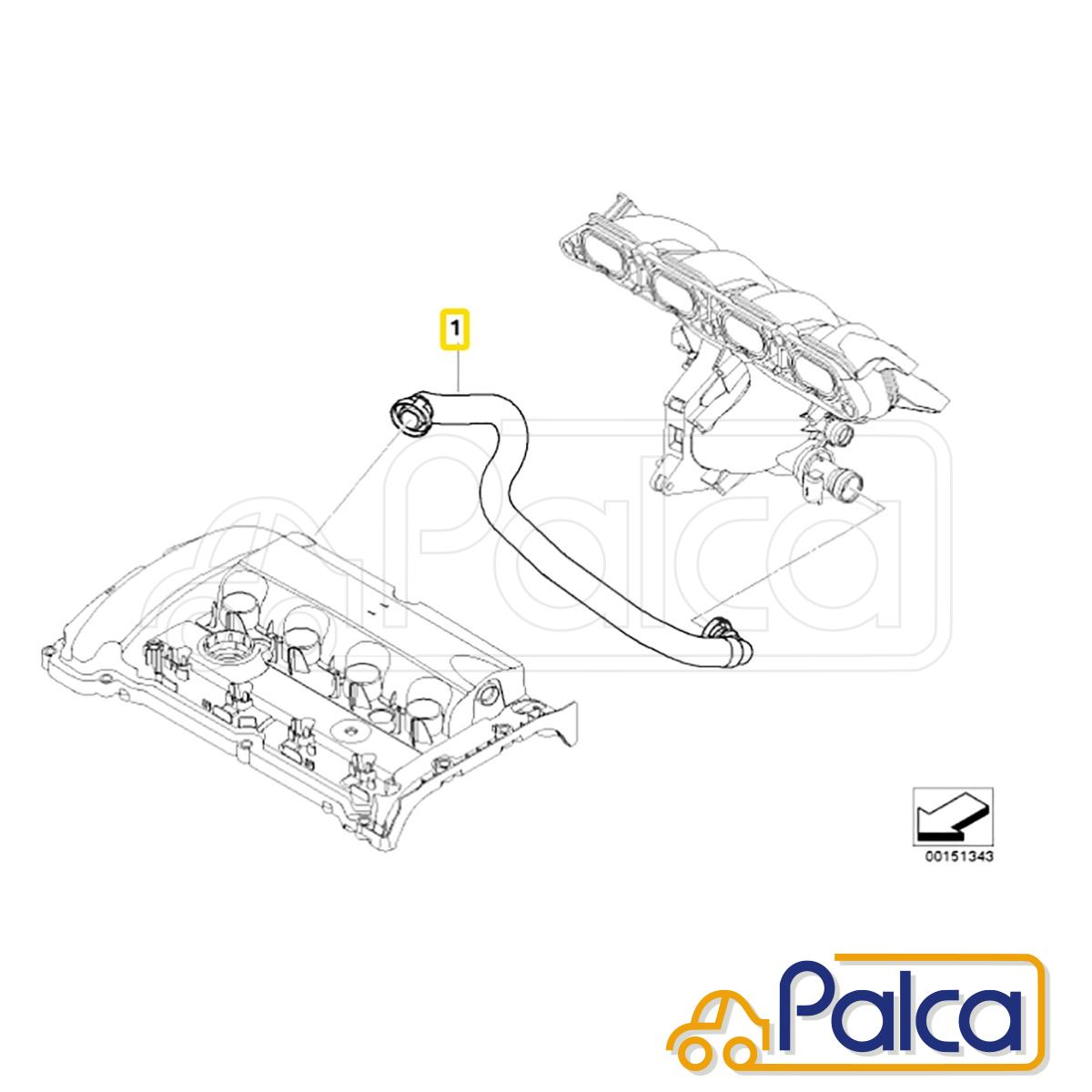 1

Palca

00151343

Palca