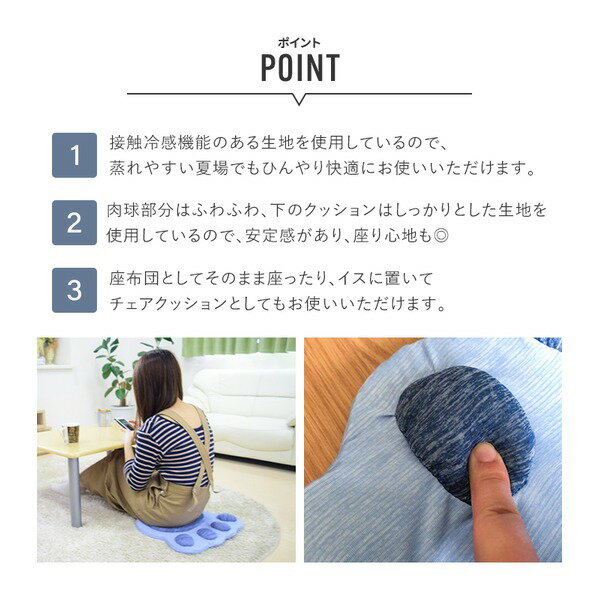 ポイント
POINT

1 接触冷感機能のある生地を使用しているので、蒸れやすい夏場でもひんやり快適にお使いいただけます。

2 肉球部分はふわふわ、下のクッションはしっかりとした生地を使用しているので、安定感があり、座り心地も◎

3 座布団としてそのまま座ったり、イスに置いてチェアクッションとしてもお使いいただけます。