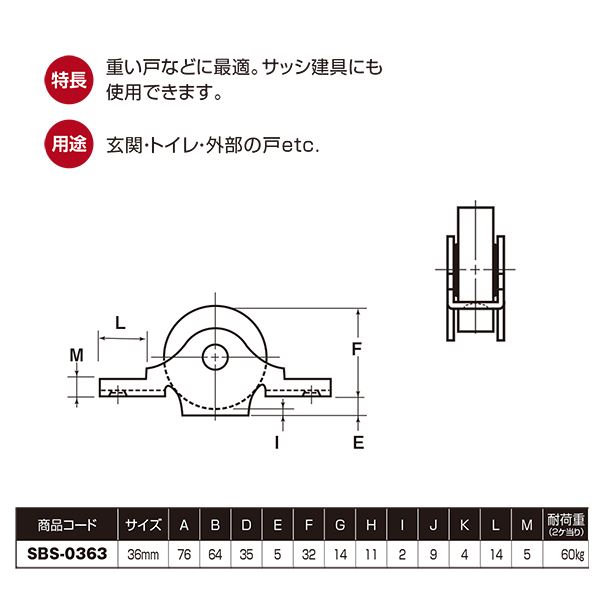 特長 重い戸などに最適。サッシ建具にも使用できます。

用途 玄関・トイレ・外部の戸etc.

L

M

F

I

E

| 商品コード | サイズ | A | B | D | E | F | G | H | I | J | K | L | M | 耐荷重 (2ケ当り) |
|---|---|---|---|---|---|---|---|---|---|---|---|---|---|---|
| SBS-0363 | 36mm | 76 | 64 | 35 | 5 | 32 | 14 | 11 | 2 | 9 | 4 | 14 | 5 | 60kg |