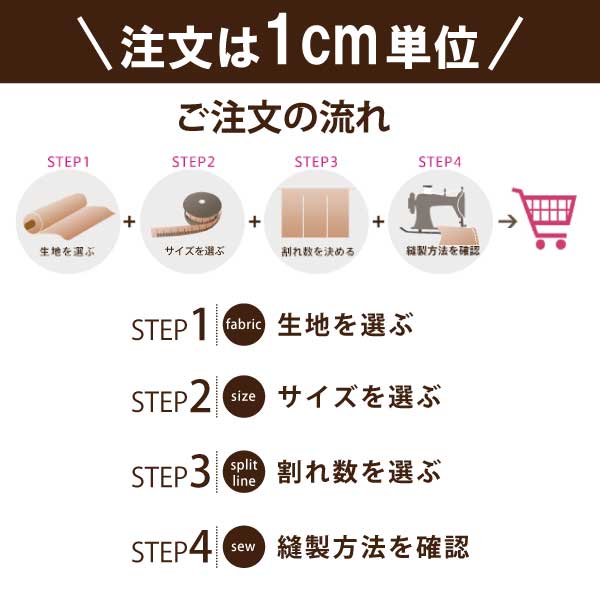 ＼注文は1cm単位／

ご注文の流れ

STEP1
生地を選ぶ
+
STEP2
サイズを選ぶ
+
STEP3
割れ数を決める
+
STEP4
縫製方法を確認
→

STEP1 fabric 生地を選ぶ

STEP2 size サイズを選ぶ

STEP3 split line 割れ数を選ぶ

STEP4 sew 縫製方法を確認