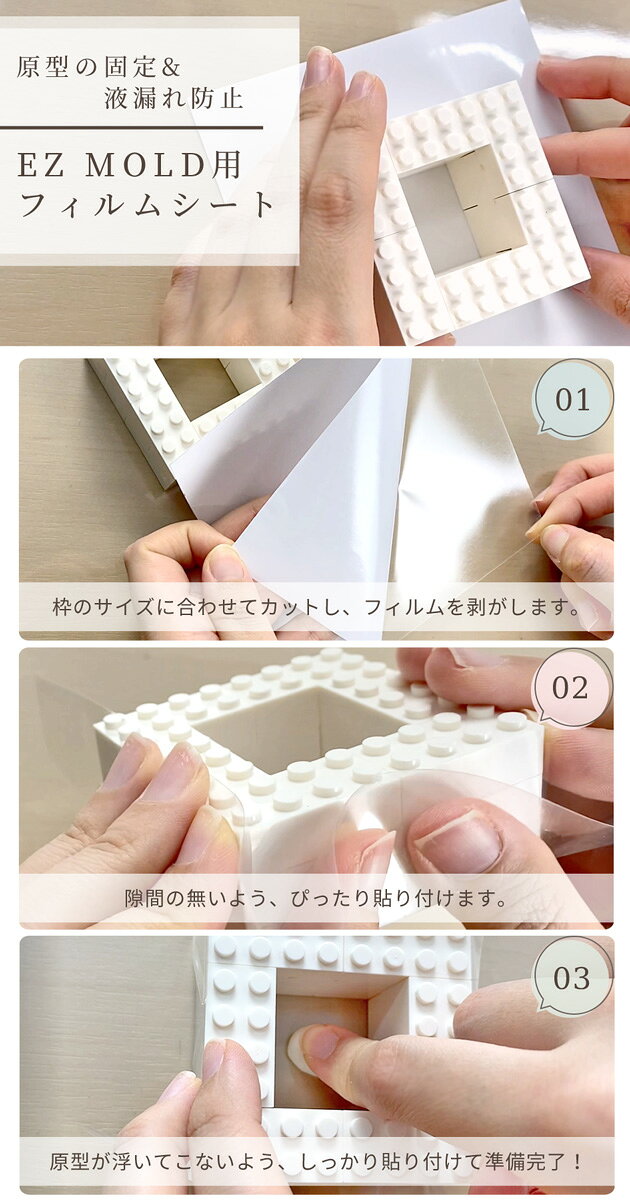 原型の固定&
液漏れ防止

EZ MOLD用
フィルムシート

01

枠のサイズに合わせてカットし、フィルムを剥がします。

02

隙間の無いよう、ぴったり貼り付けます。

03

原型が浮いてこないよう、しっかり貼り付けて準備完了！