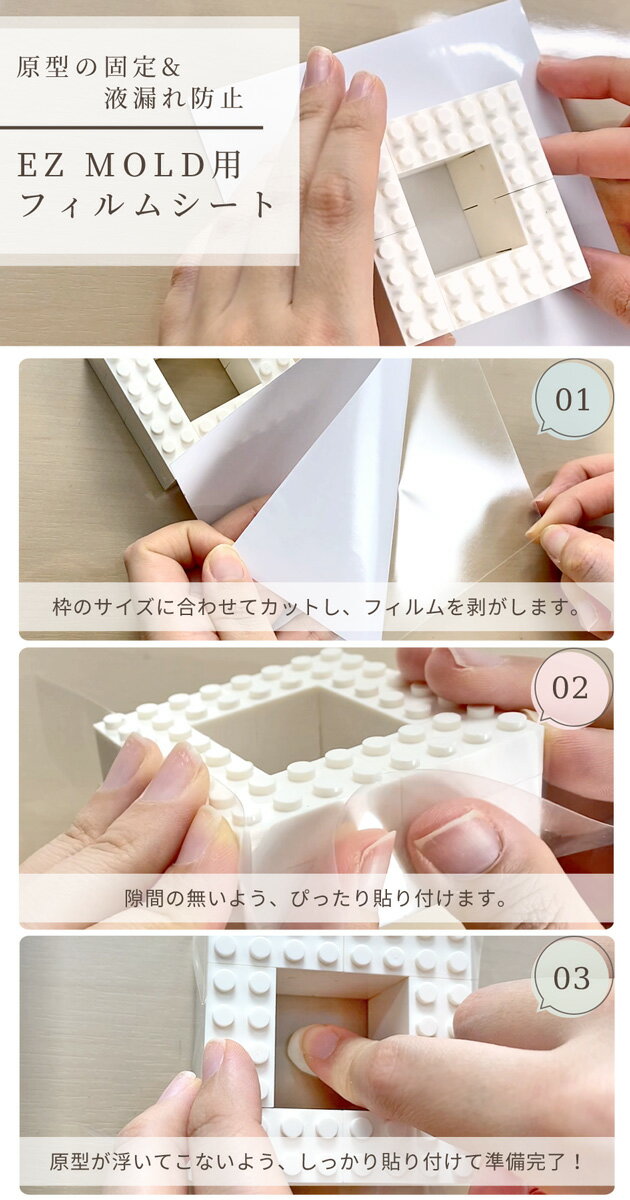 原型の固定&
液漏れ防止

EZ MOLD用
フィルムシート

01

枠のサイズに合わせてカットし、フィルムを剥がします。

02

隙間の無いよう、ぴったり貼り付けます。

03

原型が浮いてこないよう、しっかり貼り付けて準備完了！