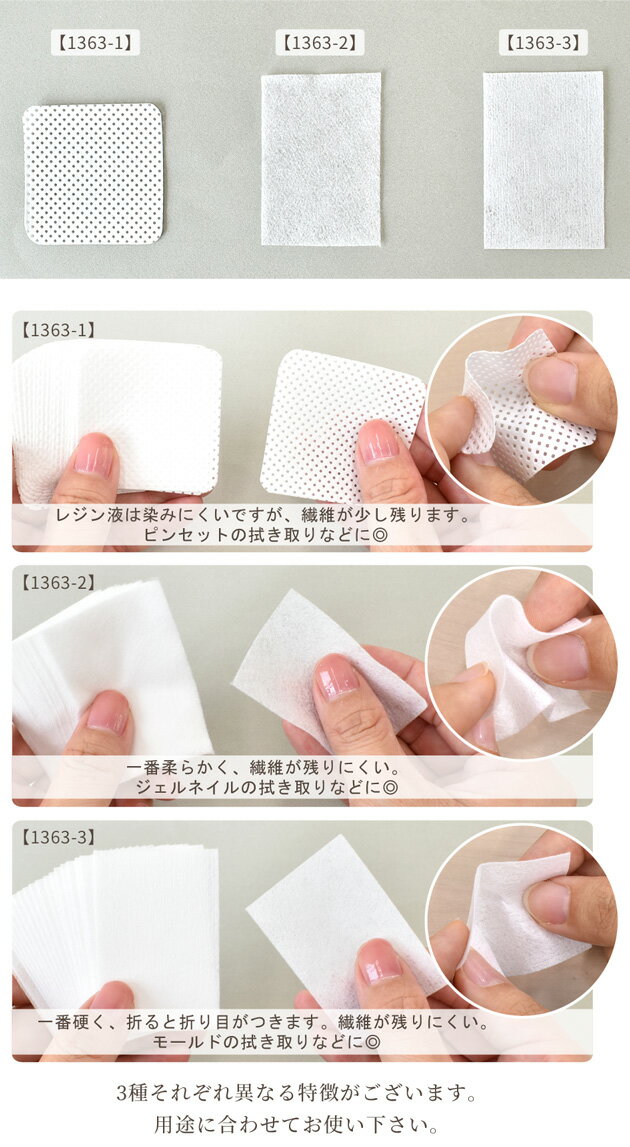 【1363-1】

【1363-2】

【1363-3】

【1363-1】

レジン液は染みにくいですが、繊維が少し残ります。
ピンセットの拭き取りなどに◎

【1363-2】

一番柔らかく、繊維が残りにくい。
ジェルネイルの拭き取りなどに◎

【1363-3】

一番硬く、折ると折り目がつきます。繊維が残りにくい。
モールドの拭き取りなどに◎

3種それぞれ異なる特徴がございます。
用途に合わせてお使い下さい。